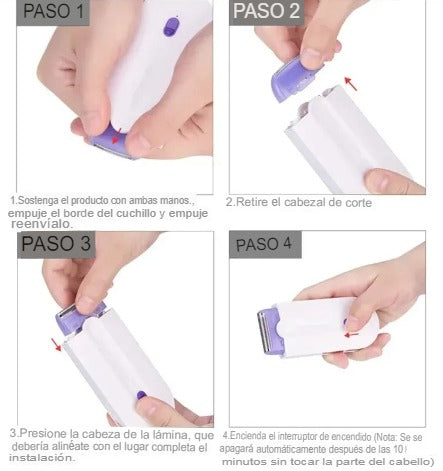 PASO 1

1.Sostenga el producto con ambas manos., empuje el borde del cuchillo y empuje reenvíalo.

PASO 2

2.Retire el cabezal de corte

PASO 3

3.Presione la cabeza de la lámina, que debería alinéate con el lugar completa el instalación.

PASO 4

4.Encienda el interruptor de encendido (Nota: Se se apagará automáticamente después de las 10 minutos sin tocar la parte del cabello)