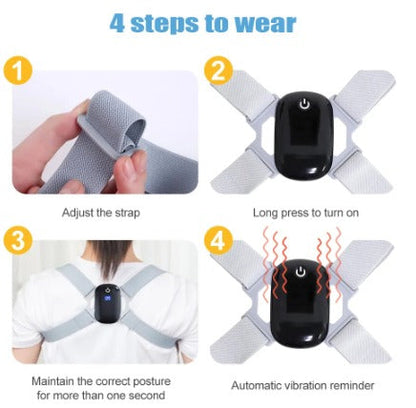 4 steps to wear

1

Adjust the strap

2

Long press to turn on

3

Maintain the correct posture for more than one second

4

Automatic vibration reminder